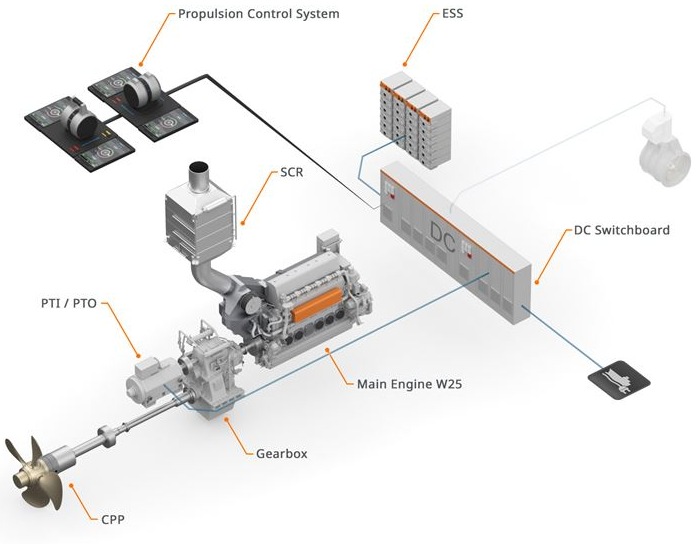 Propulsion Control System

ESS

SCR

DC

DC Switchboard

PTI / PTO

Main Engine W25

Gearbox

CPP